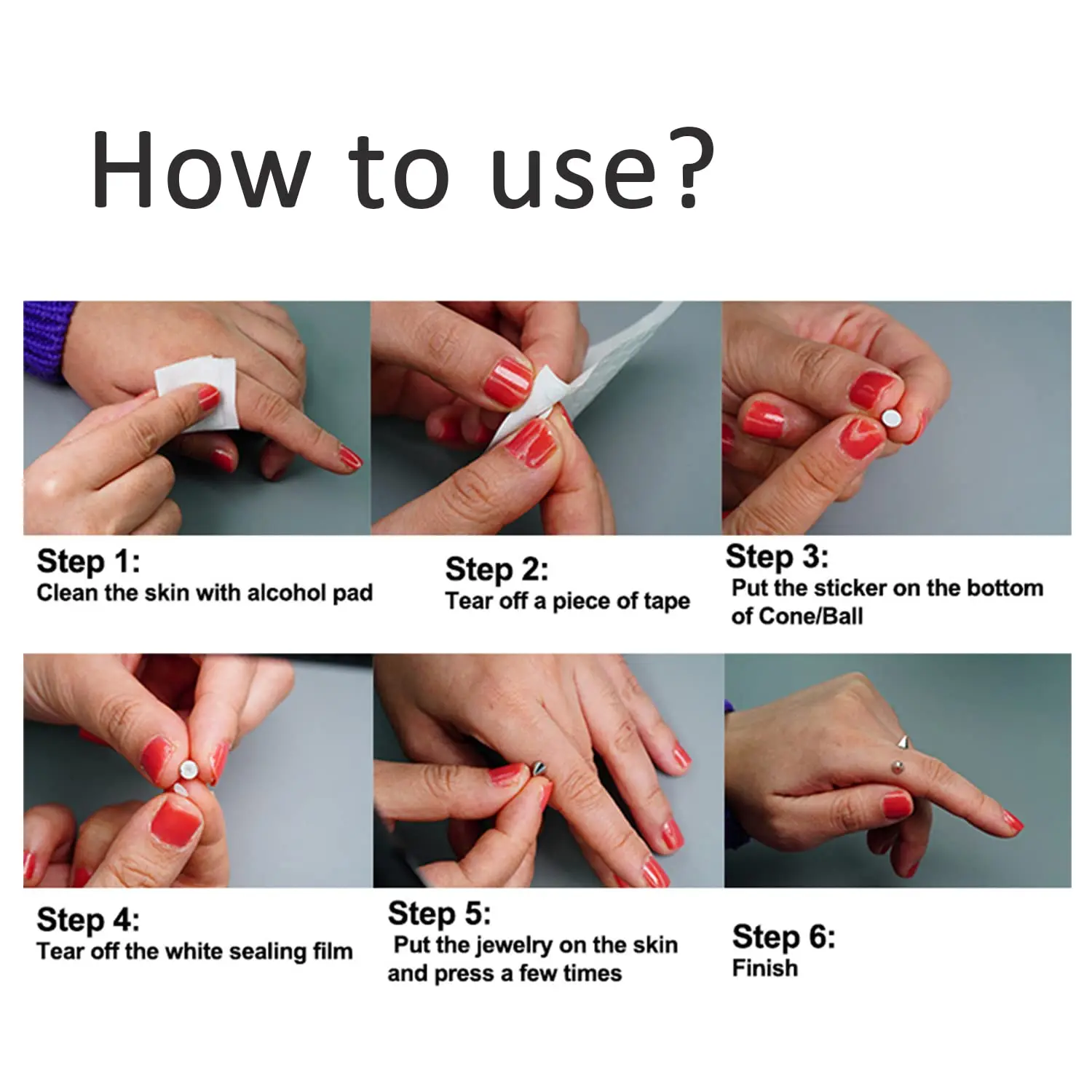 How to use?

Step 1:
Clean the skin with alcohol pad

Step 2:
Tear off a piece of tape

Step 3:
Put the sticker on the bottom of Cone/Ball

Step 4:
Tear off the white sealing film

Step 5:
Put the jewelry on the skin and press a few times

Step 6:
Finish