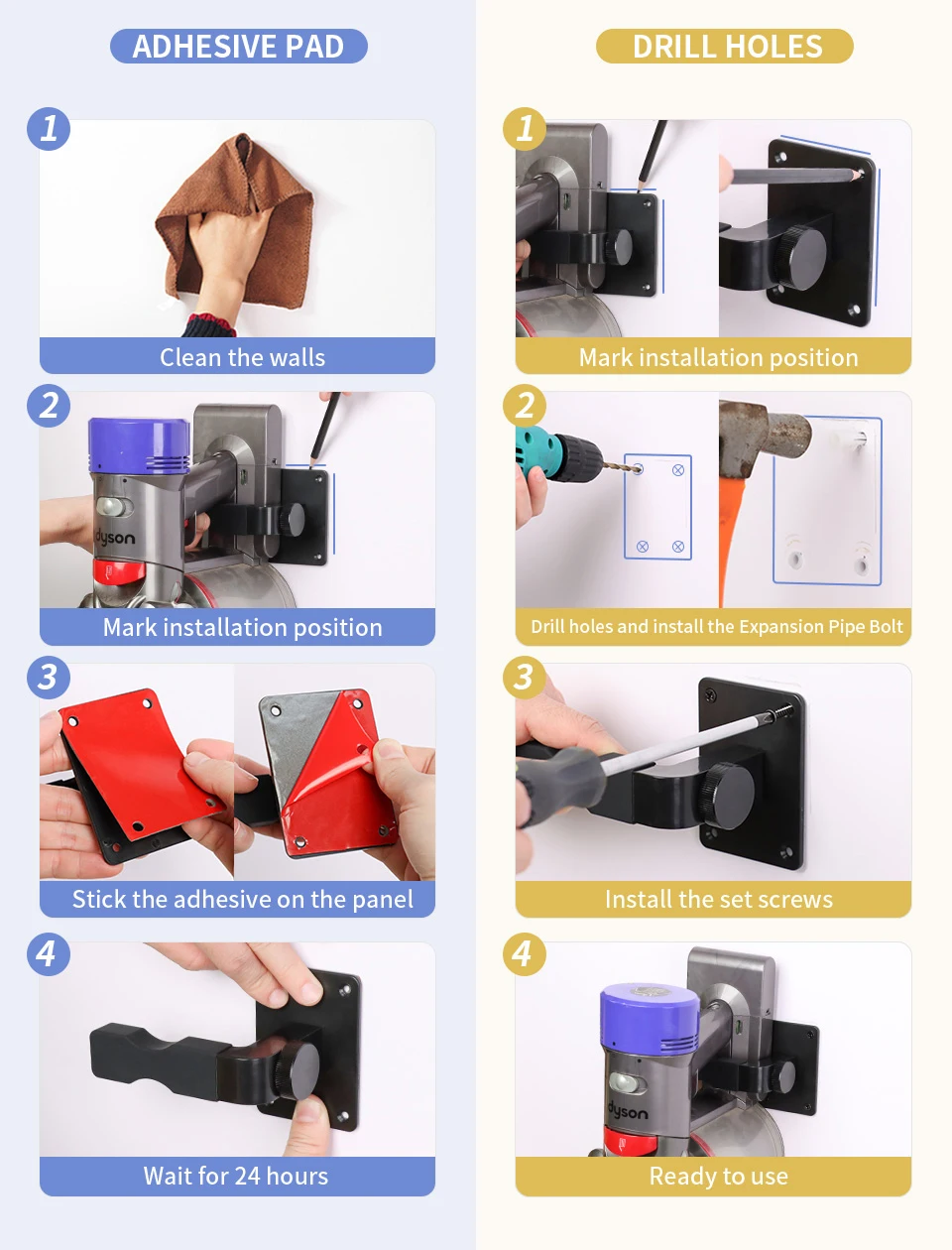 ADHESIVE PAD

1
Clean the walls

2
dyson
Mark installation position

3
Stick the adhesive on the panel

4
Wait for 24 hours

DRILL HOLES

1
Mark installation position

2
Drill holes and install the Expansion Pipe Bolt

3
Install the set screws

4
dyson
Ready to use