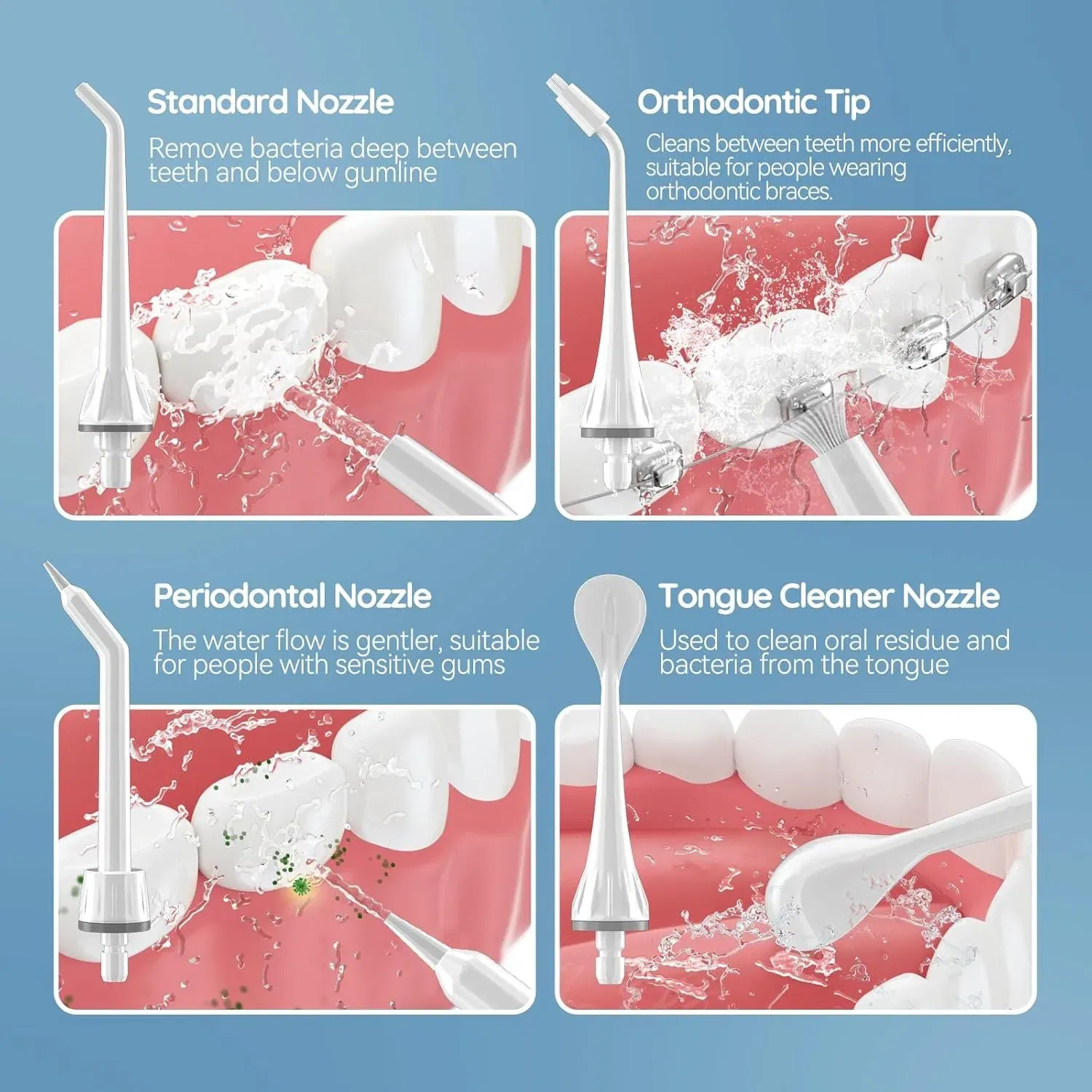 Standard Nozzle

Remove bacteria deep between teeth and below gumline

Orthodontic Tip

Cleans between teeth more efficiently, suitable for people wearing orthodontic braces.

Periodontal Nozzle

The water flow is gentler, suitable for people with sensitive gums

Tongue Cleaner Nozzle

Used to clean oral residue and bacteria from the tongue