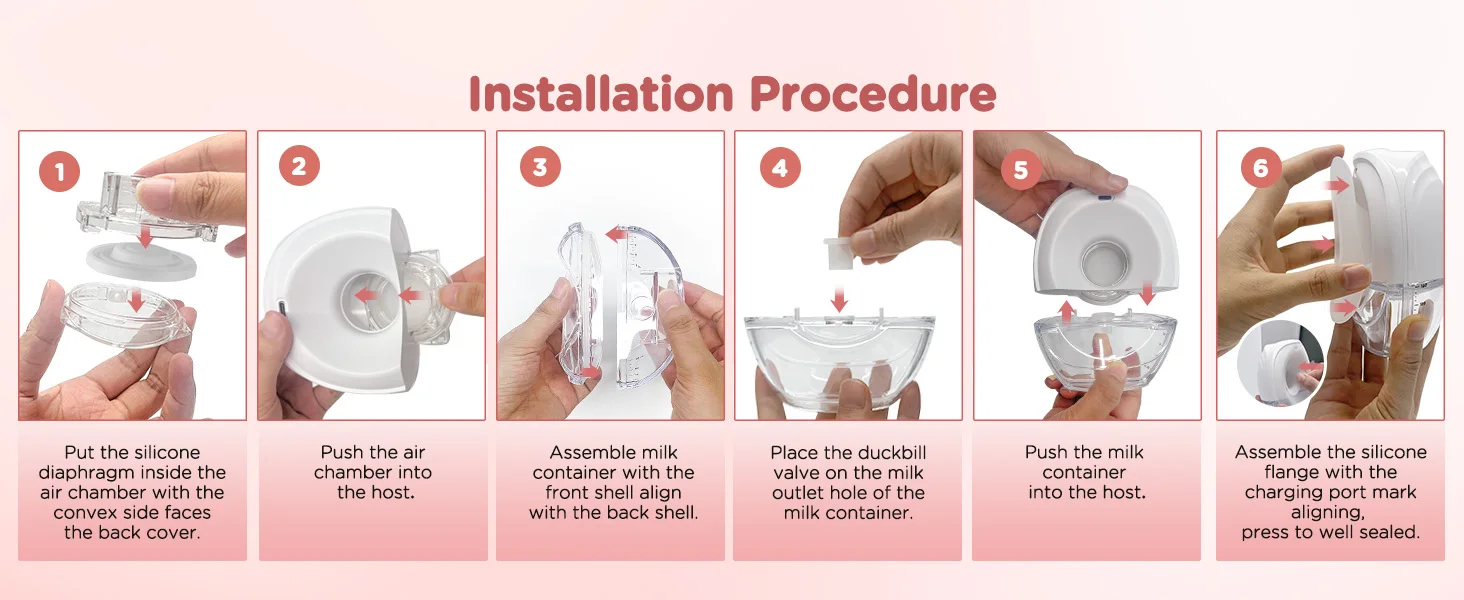 Installation Procedure

1

Put the silicone diaphragm inside the air chamber with the convex side faces the back cover.

2

Push the air chamber into the host.

3

Assemble milk container with the front shell align with the back shell.

4

Place the duckbill valve on the milk outlet hole of the milk container.

5

Push the milk container into the host.

6

Assemble the silicone flange with the charging port mark aligning, press to well sealed.