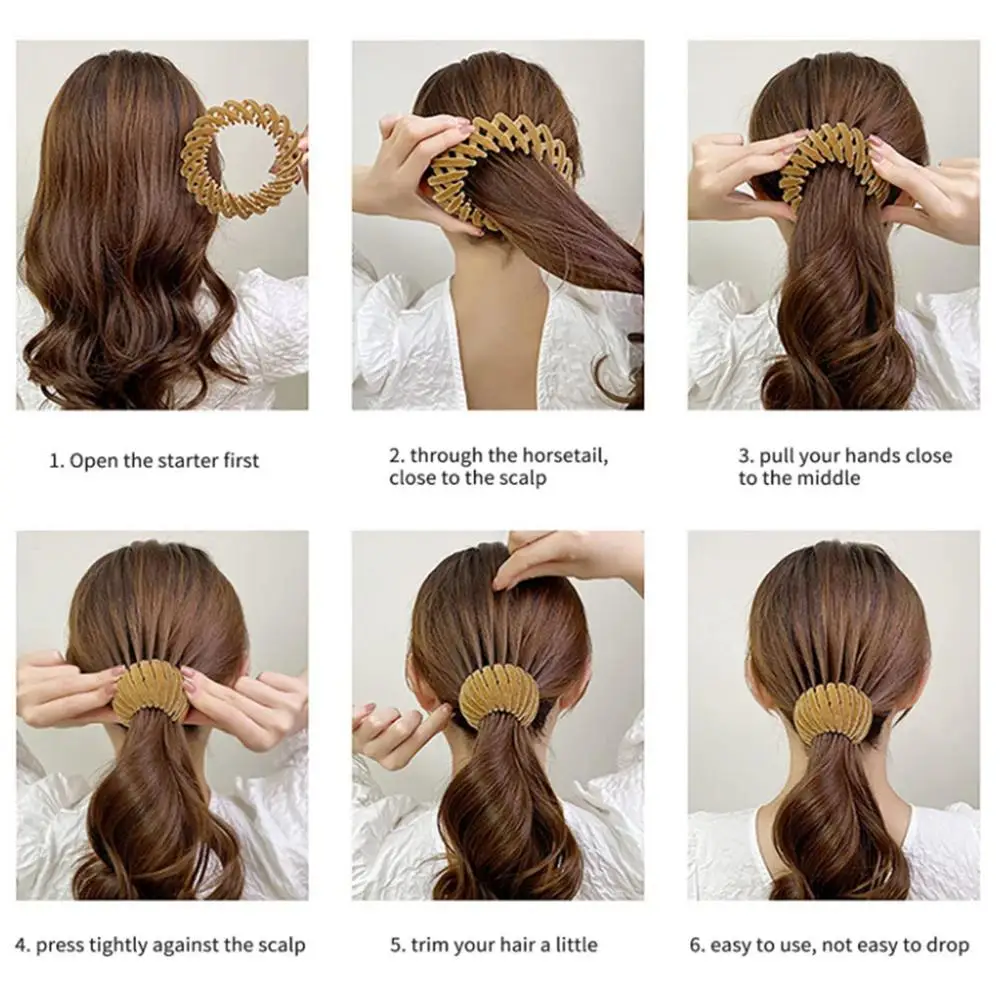 1. Open the starter first

2. through the horsetail, close to the scalp

3. pull your hands close to the middle

4. press tightly against the scalp

5. trim your hair a little

6. easy to use, not easy to drop