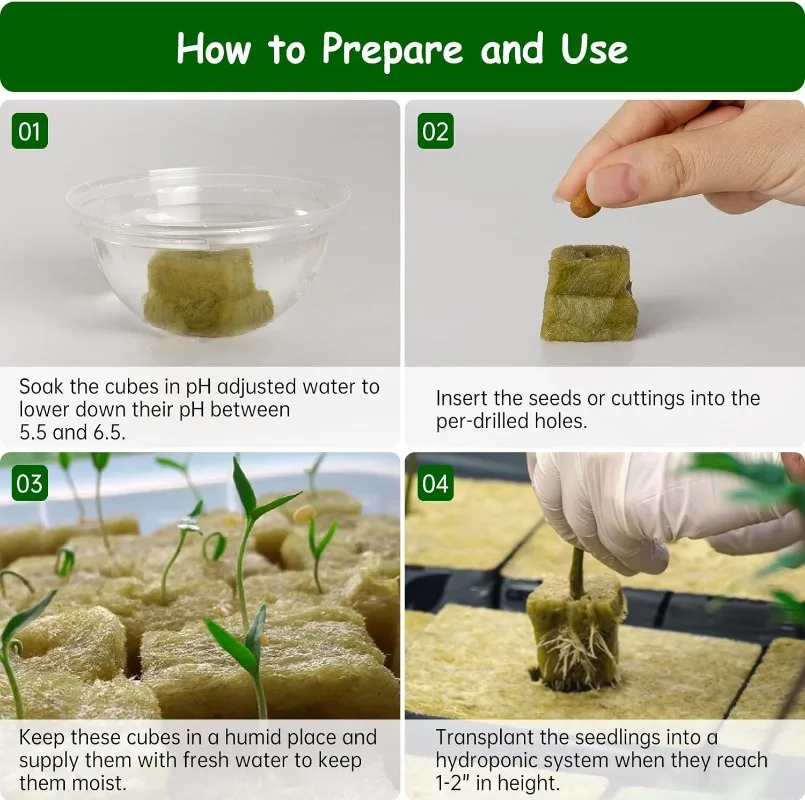 How to Prepare and Use

01

Soak the cubes in pH adjusted water to lower down their pH between 5.5 and 6.5.

02

Insert the seeds or cuttings into the per-drilled holes.

03

Keep these cubes in a humid place and supply them with fresh water to keep them moist.

04

Transplant the seedlings into a hydroponic system when they reach 1-2" in height.