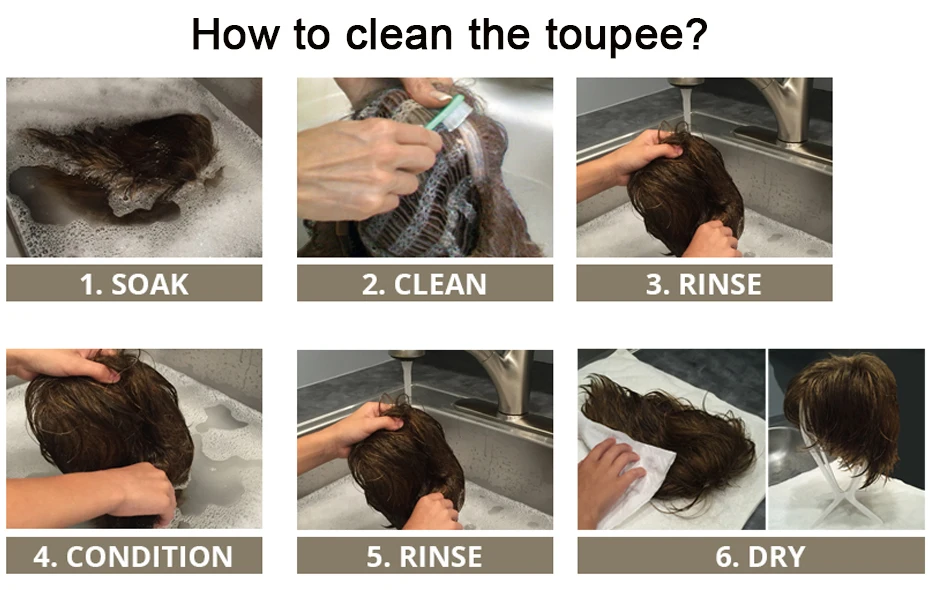 How to clean the toupee?

1. SOAK

2. CLEAN

3. RINSE

4. CONDITION

5. RINSE

6. DRY