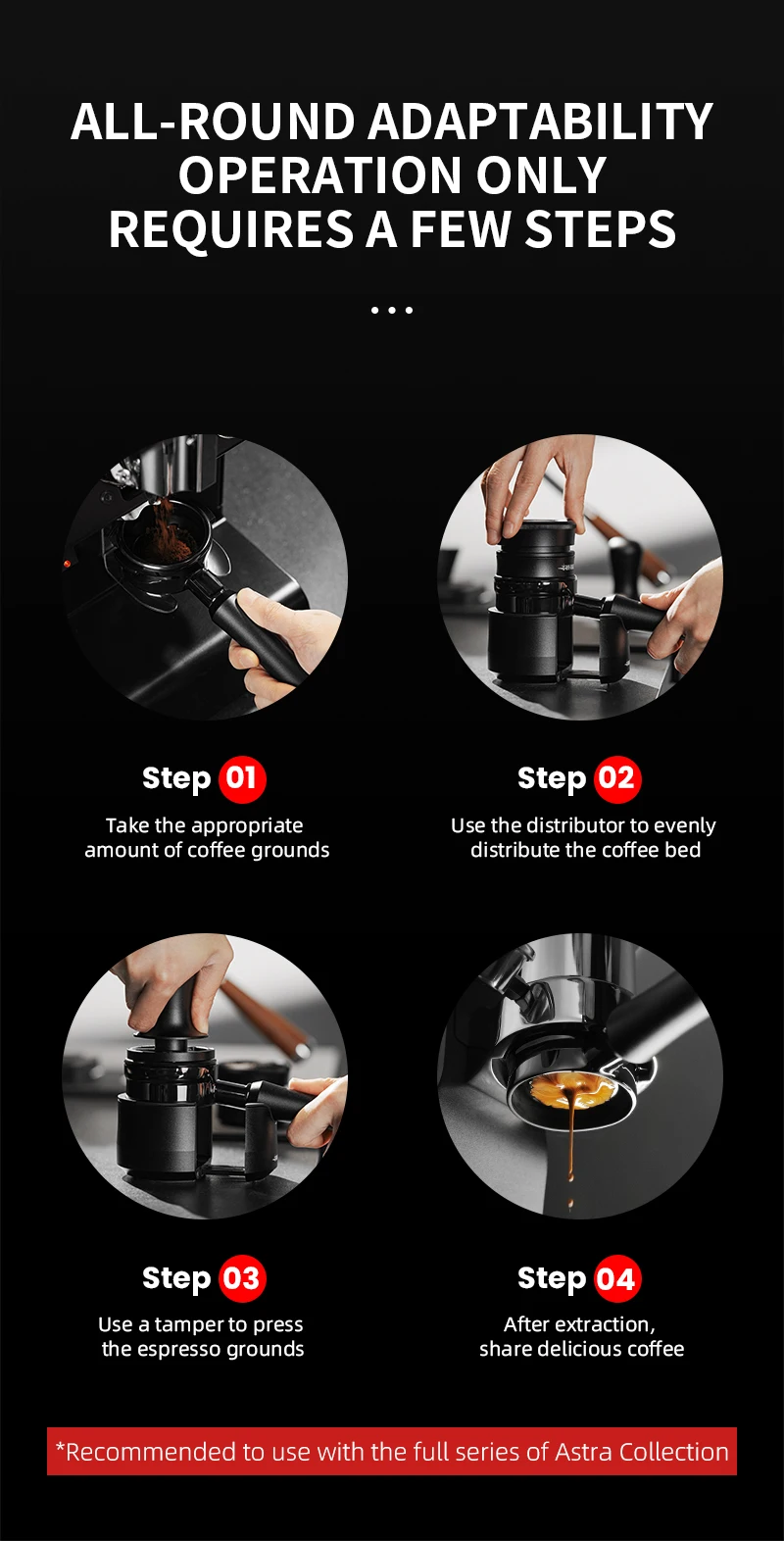 ALL-ROUND ADAPTABILITY
OPERATION ONLY
REQUIRES A FEW STEPS

...

Step 01
Take the appropriate amount of coffee grounds

Step 02
Use the distributor to evenly distribute the coffee bed

Step 03
Use a tamper to press the espresso grounds

Step 04
After extraction, share delicious coffee

*Recommended to use with the full series of Astra Collection