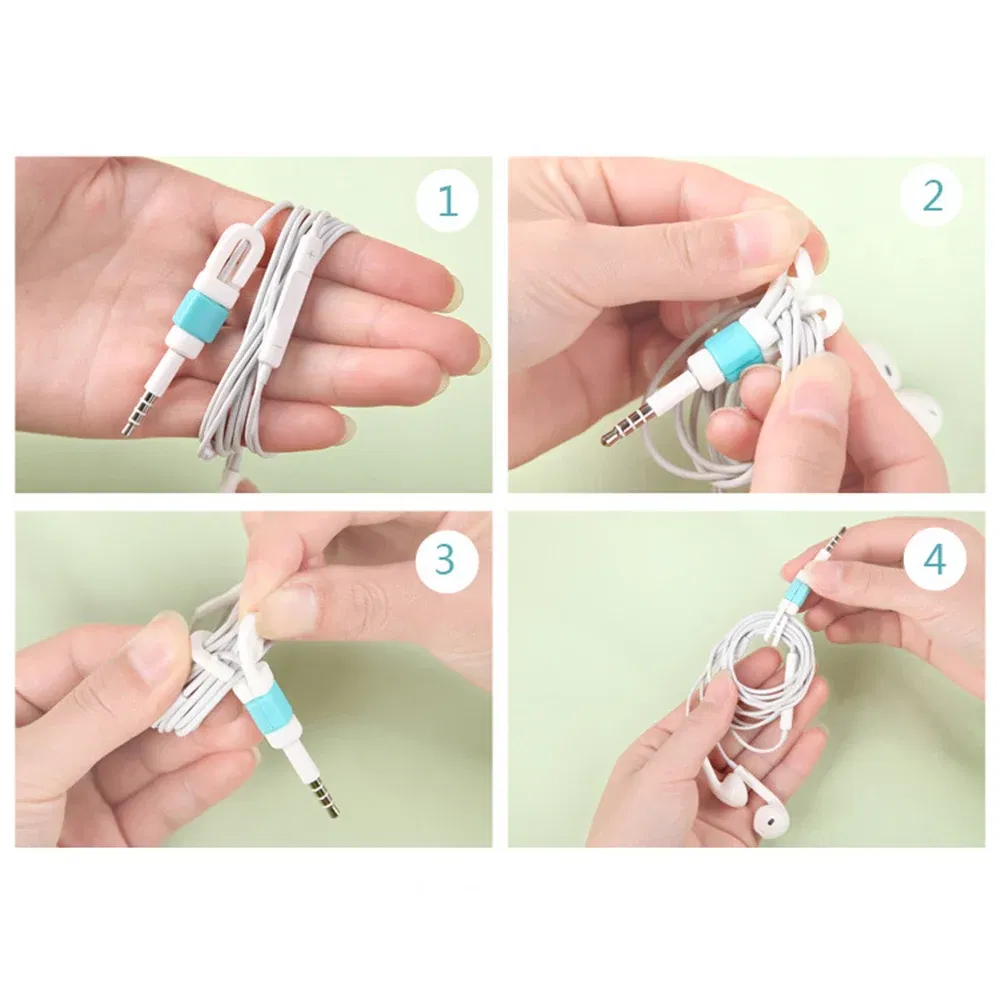 1

2

3

4