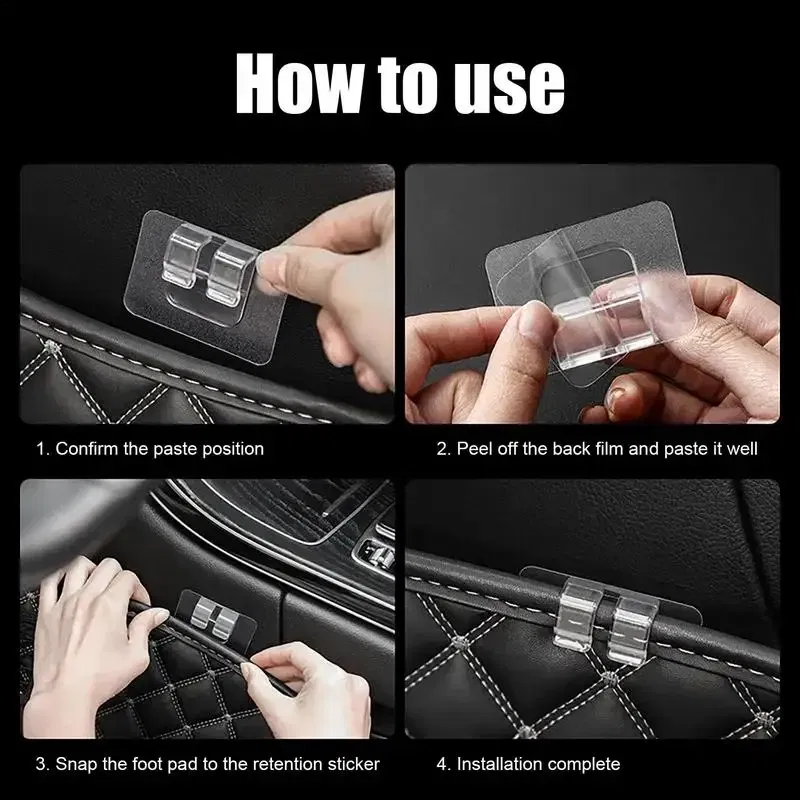 How to use

1. Confirm the paste position

2. Peel off the back film and paste it well

3. Snap the foot pad to the retention sticker

4. Installation complete