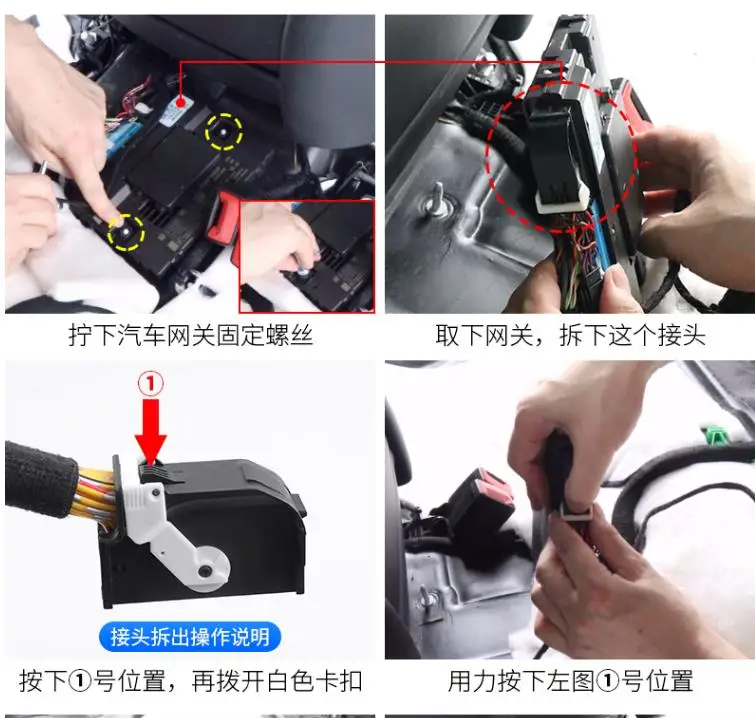 拧下汽车网关固定螺丝

取下网关，拆下这个接头

①

接头拆出操作说明

按下①号位置，再拨开白色卡扣

用力按下左图①号位置