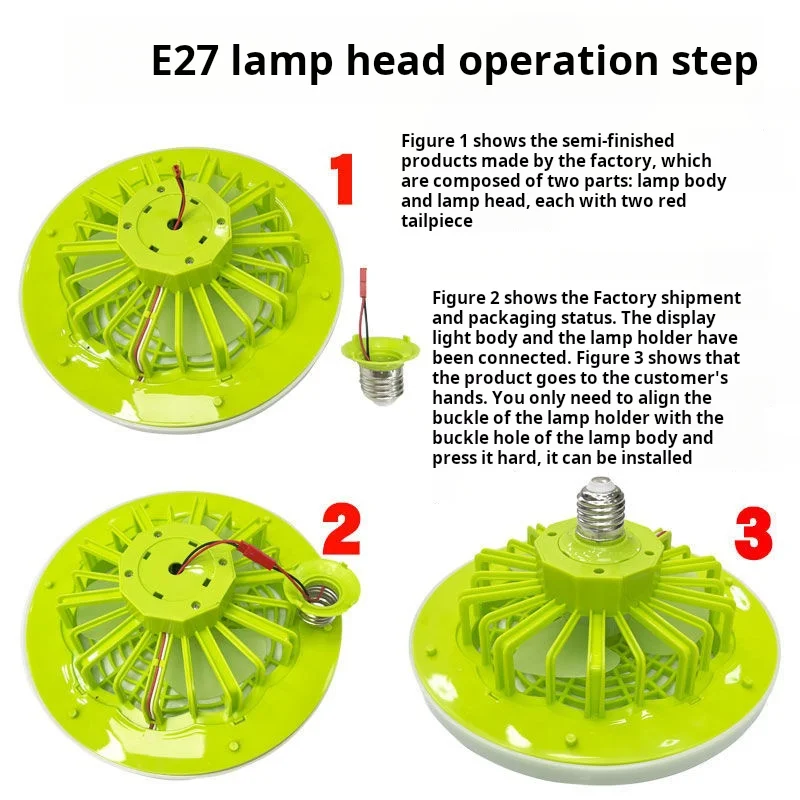 E27 lamp head operation step

1

Figure 1 shows the semi-finished products made by the factory, which are composed of two parts: lamp body and lamp head, each with two red tailpiece

Figure 2 shows the Factory shipment and packaging status. The display light body and the lamp holder have been connected. Figure 3 shows that the product goes to the customer's hands. You only need to align the buckle of the lamp holder with the buckle hole of the lamp body and press it hard, it can be installed

2

3