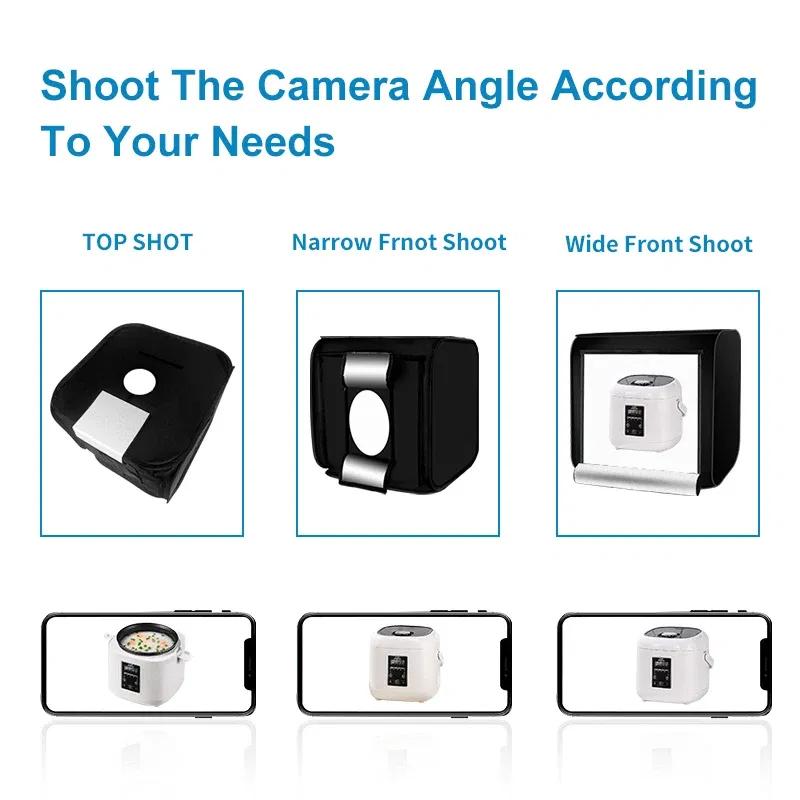 Shoot The Camera Angle According To Your Needs

TOP SHOT

Narrow Frnot Shoot

Wide Front Shoot